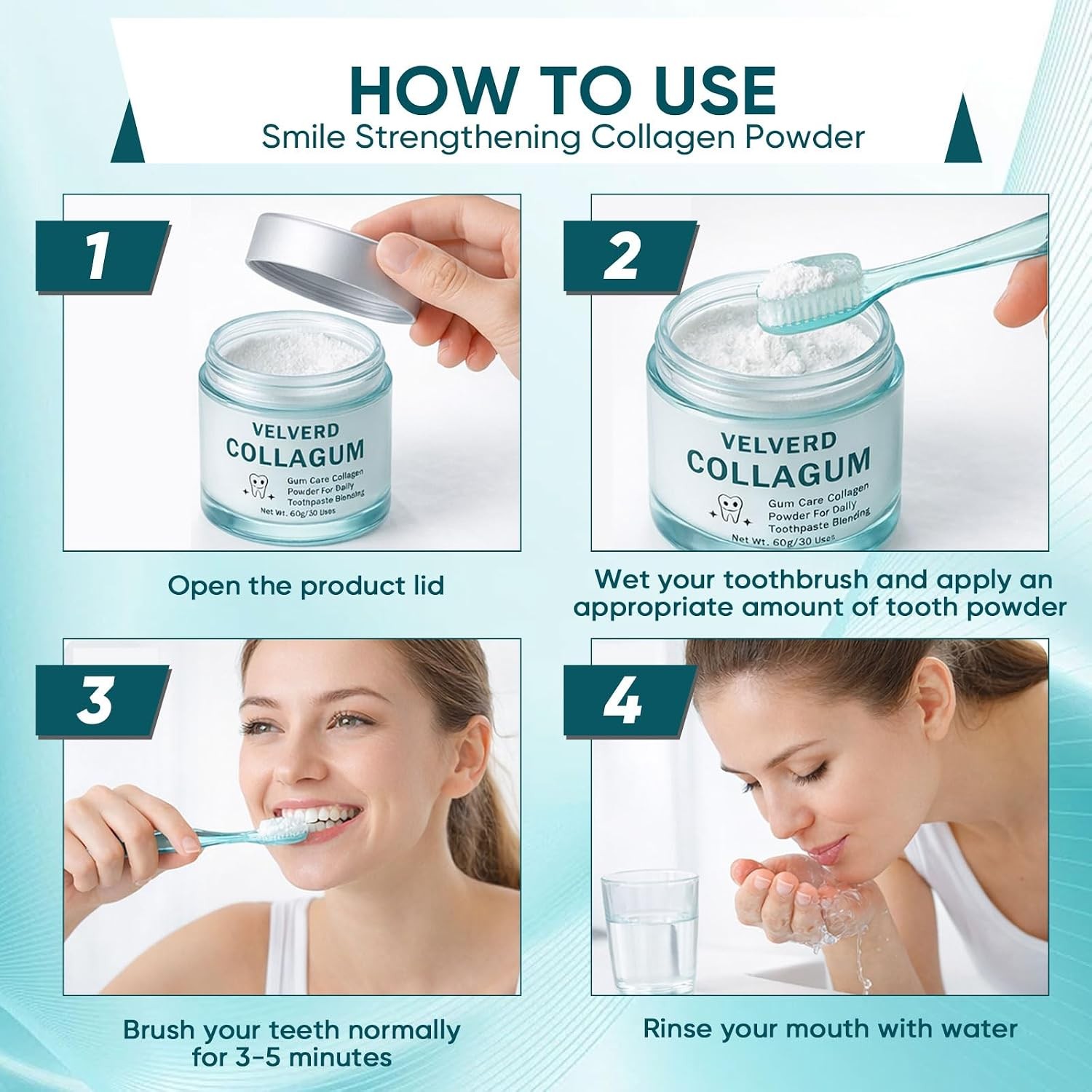 HOW TO USE
Smile Strengthening Collagen Powder

1

VELVERD
COLLAGUM
Gum Care Collagen Powder For Daily Toothpaste Blending
Net Wt. 60g/30 Uses

Open the product lid

2

VELVERD
COLLAGUM
Gum Care Collagen Powder For Daily Toothpaste Blending
Net Wt. 60g/30 Uses

Wet your toothbrush and apply an appropriate amount of tooth powder

3

Brush your teeth normally for 3-5 minutes

4

Rinse your mouth with water